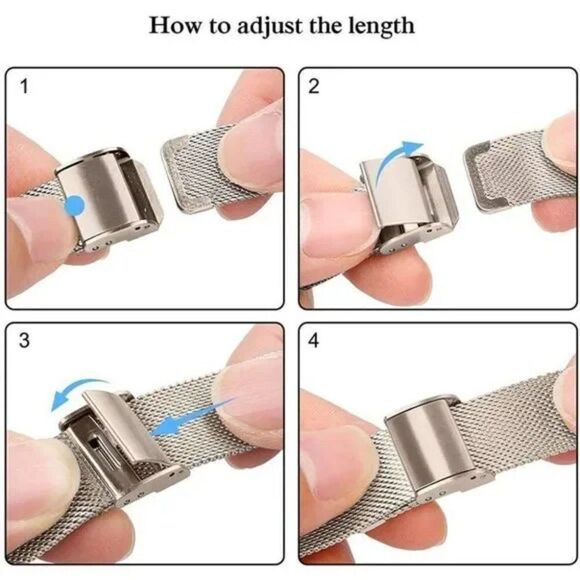 How to adjust the length

1

2

3

4